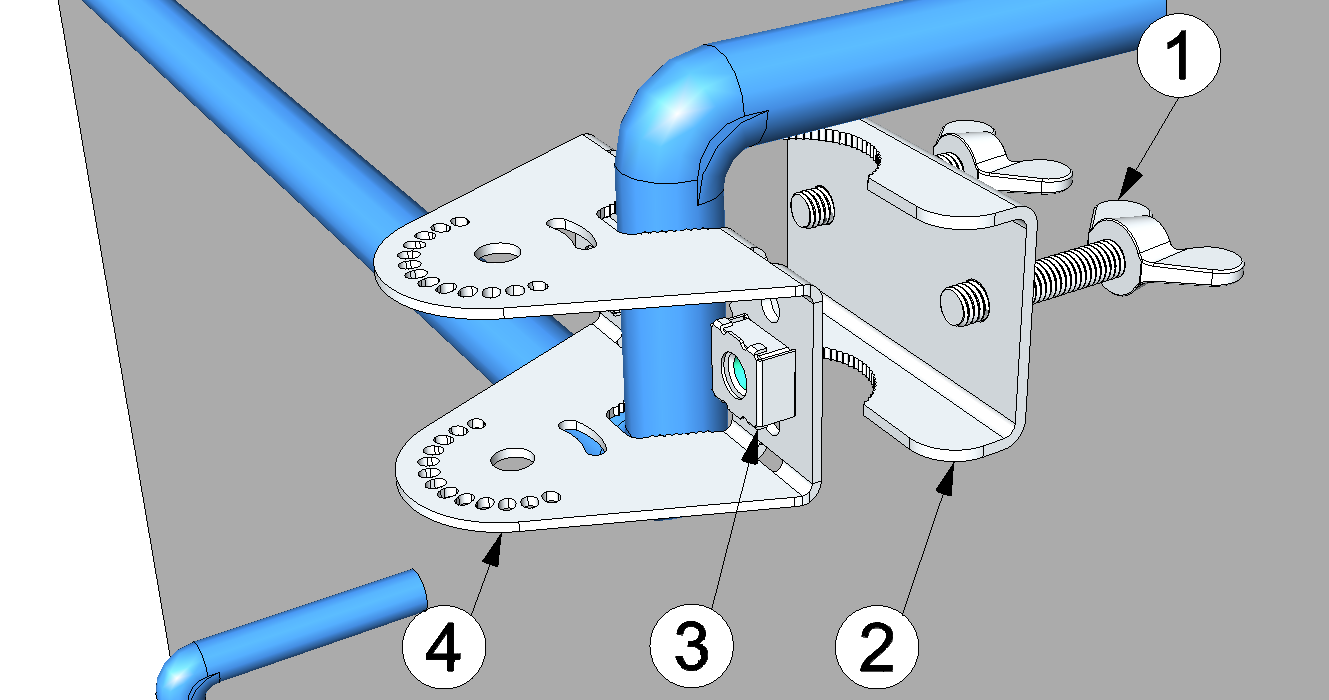 1
4
3
2