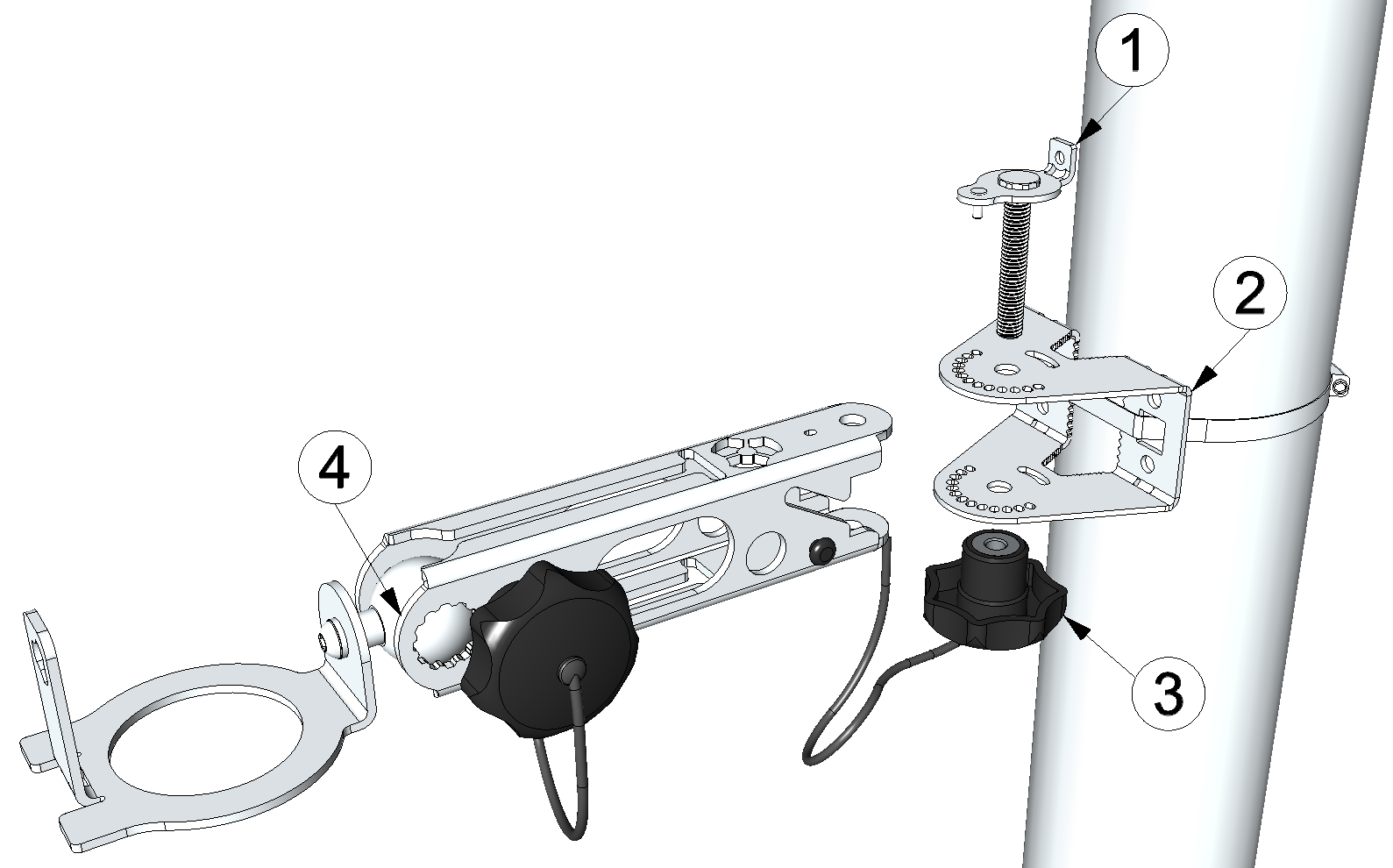 1
2
4
3