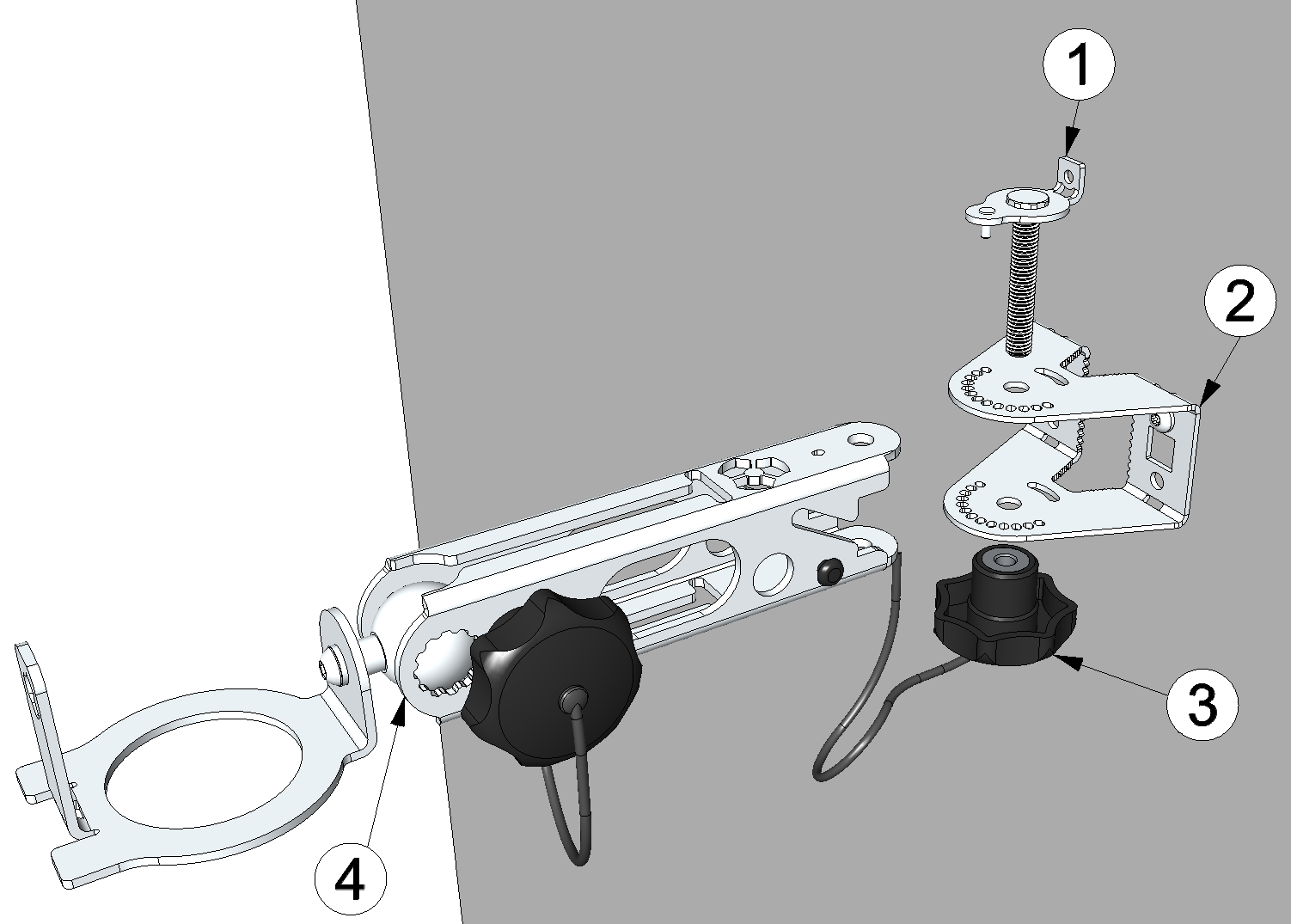 1

2

3

4