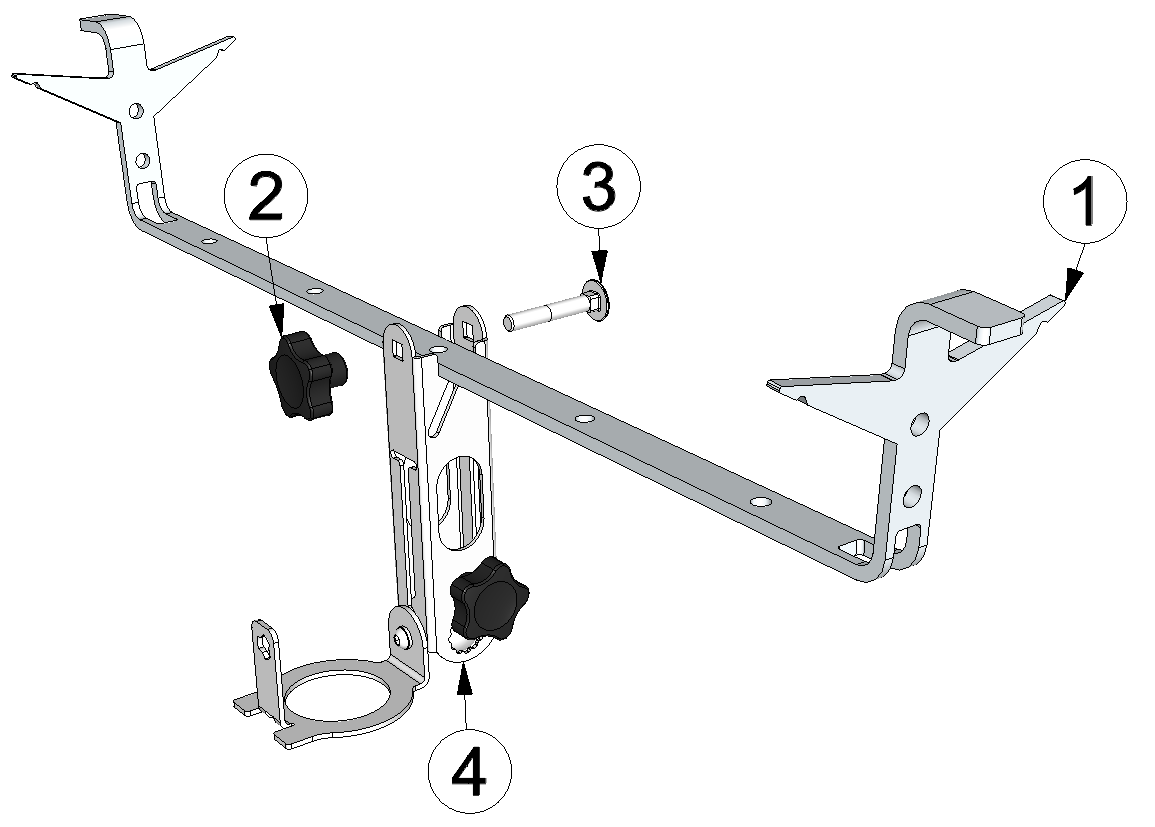 2
3
1
4