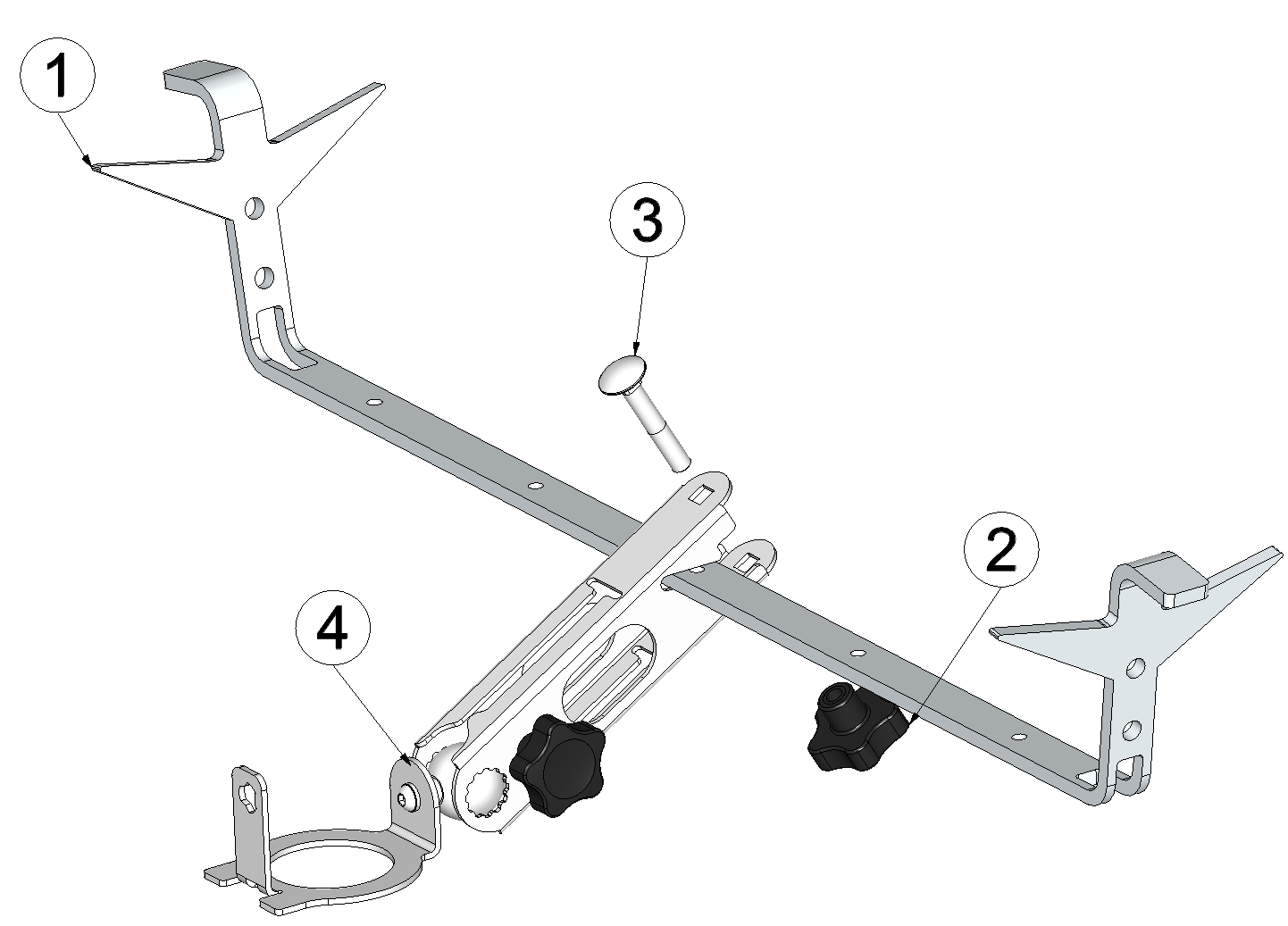 1
3
2
4