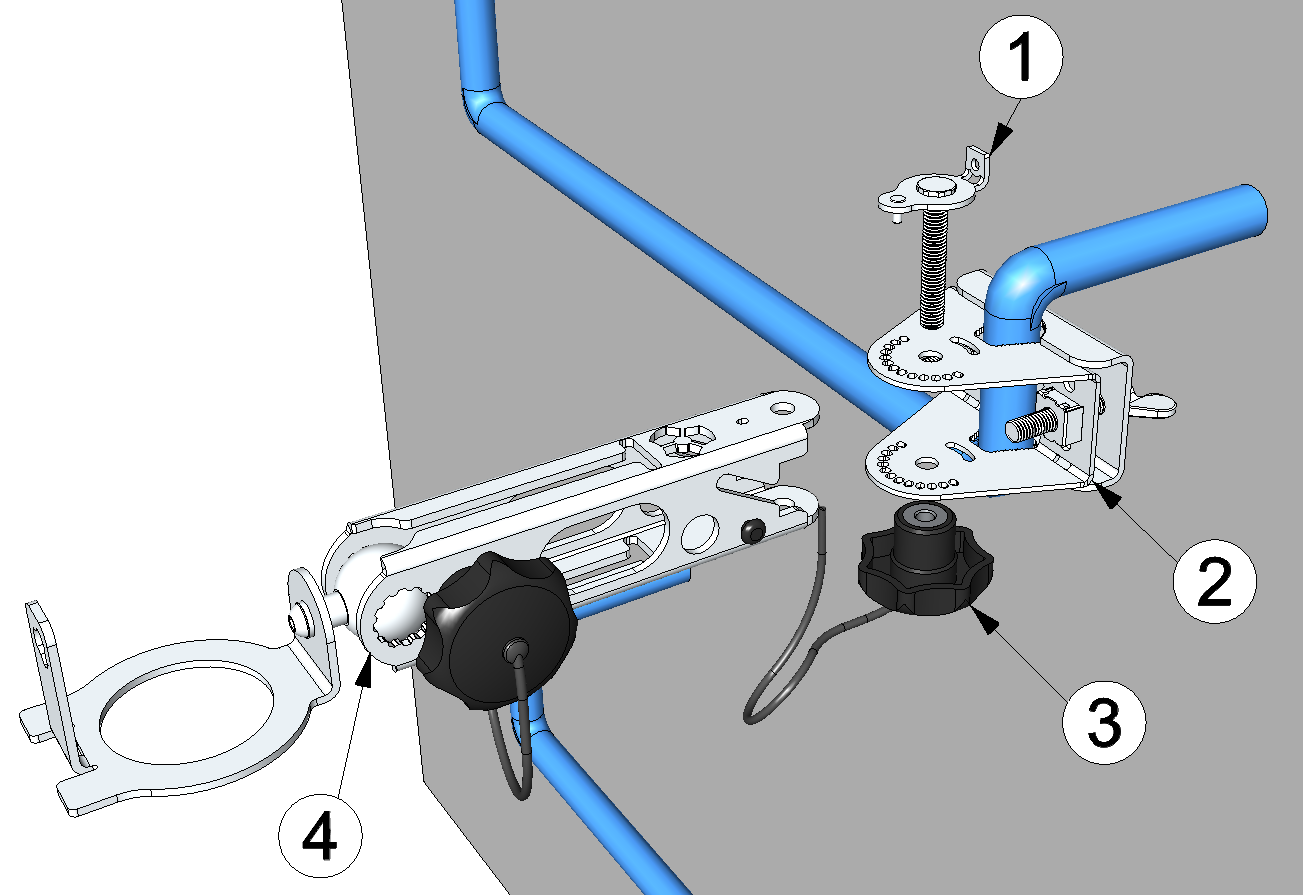 1
2
3
4