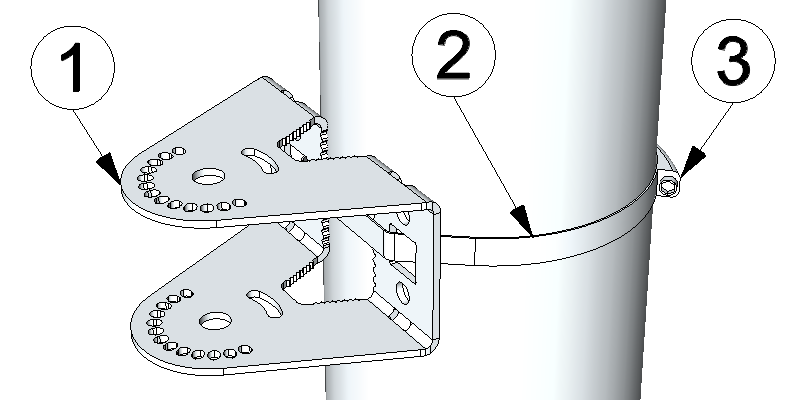 1
2
3