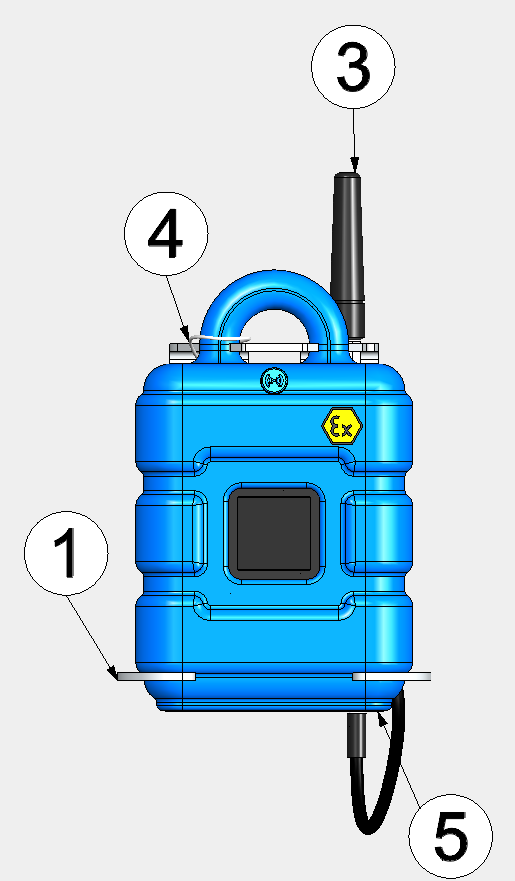 3
4
Ex
1
5